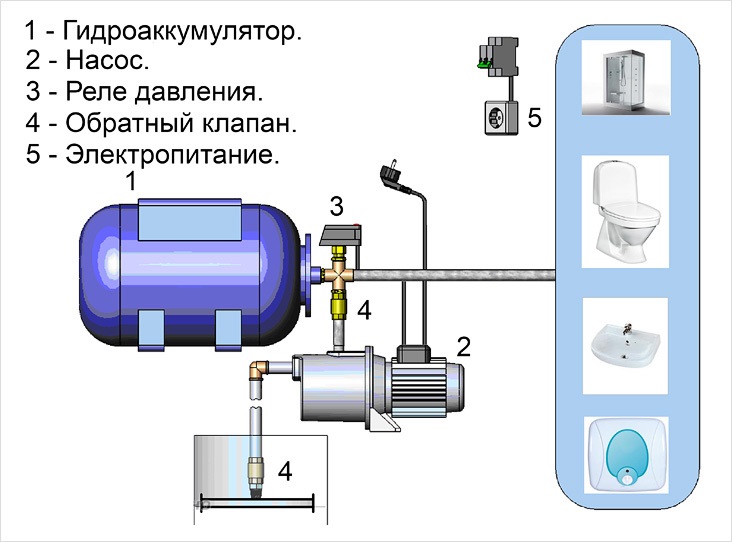 1 - Гидроаккумулятор.
2 - Насос.
3 - Реле давления.
4 - Обратный клапан.
5 - Электропитание.

5

1

3

4

2

4